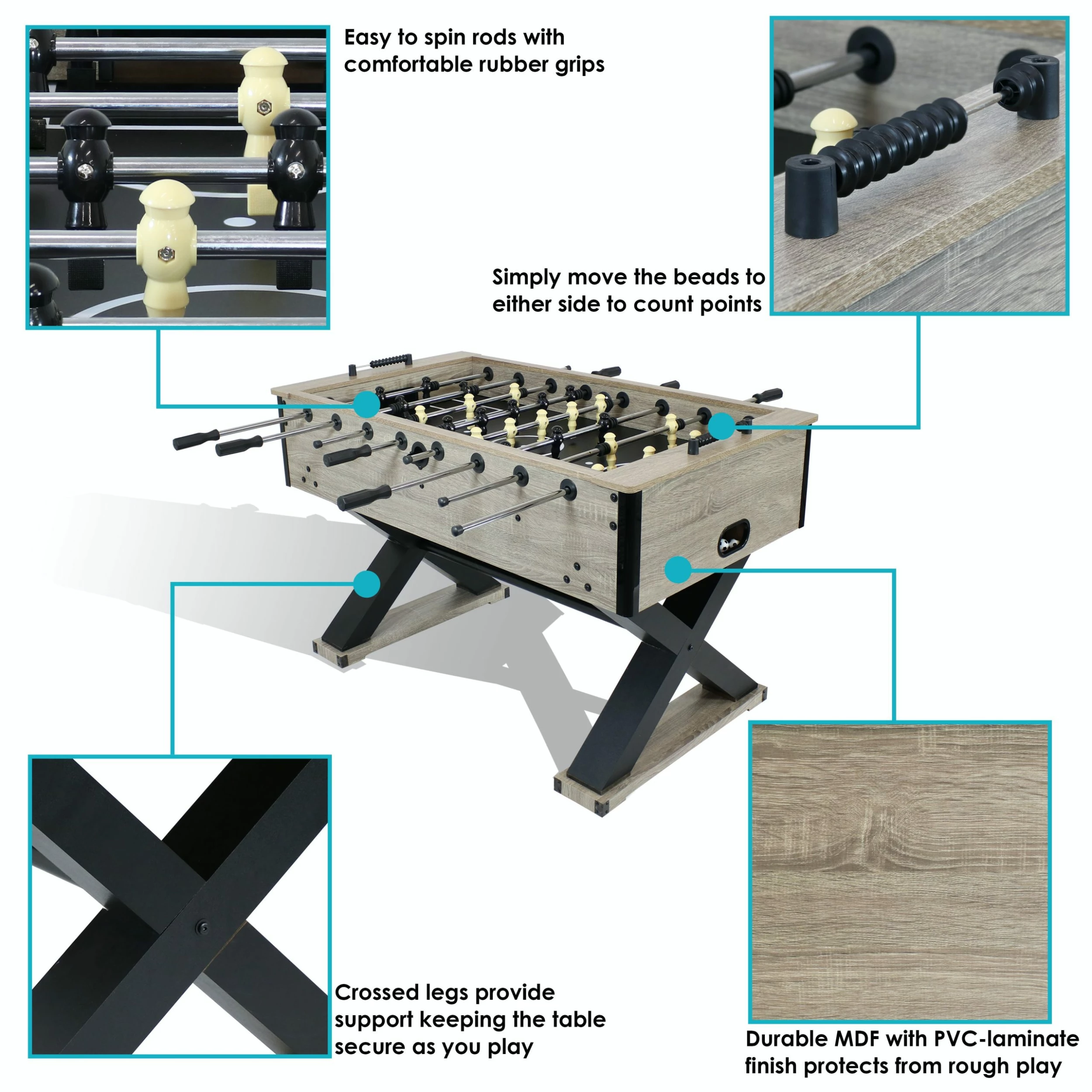 Easy to spin rods with comfortable rubber grips

Simply move the beads to either side to count points

Crossed legs provide support keeping the table secure as you play

Durable MDF with PVC-laminate finish protects from rough play